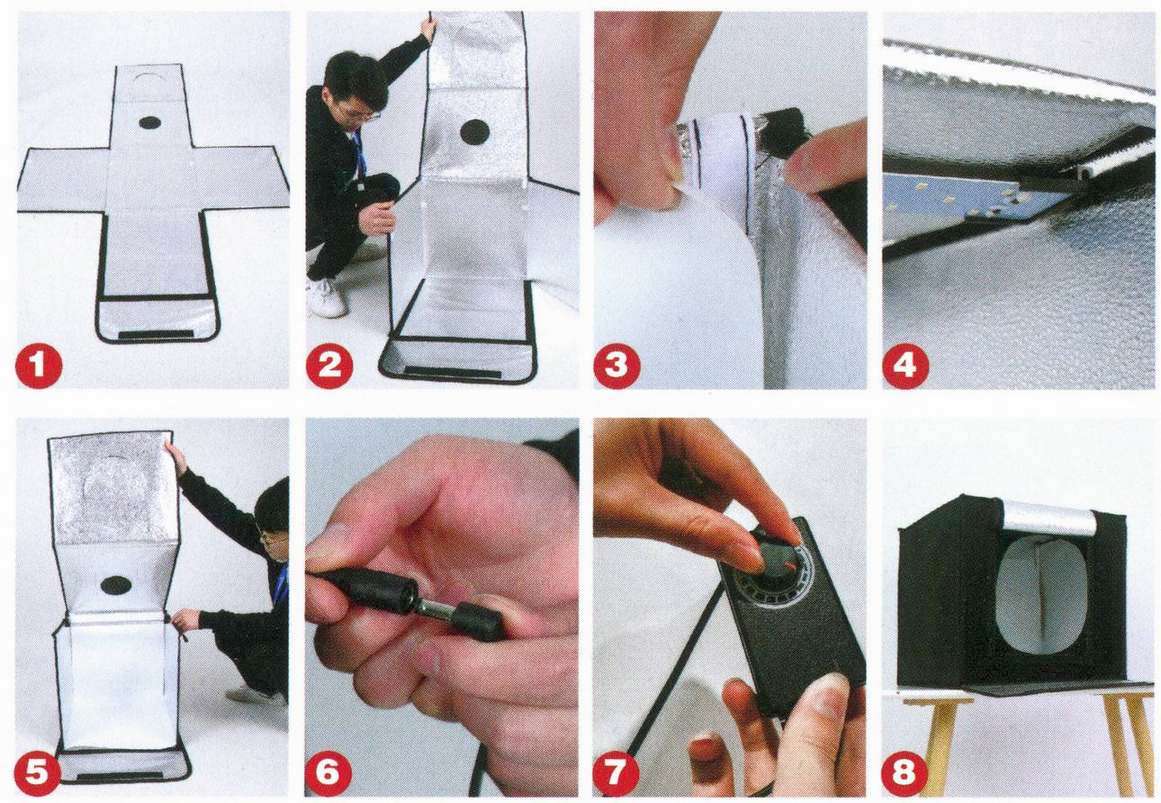 1

2

3

4

5

6

7

8