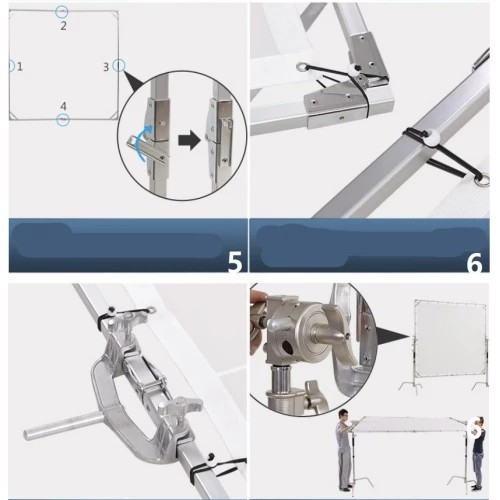 2

1

3

4

5

6